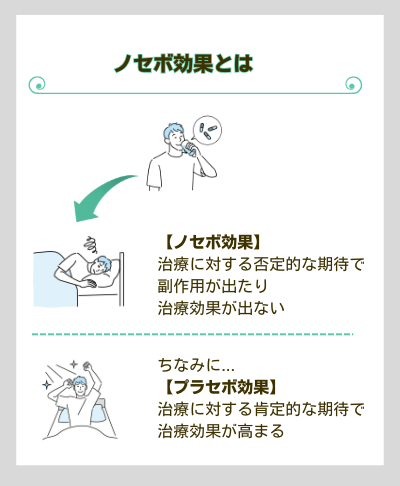 ノセボ効果とは

【ノセボ効果】
治療に対する否定的な期待で
副作用が出たり
治療効果が出ない

ちなみに...
【プラセボ効果】
治療に対する肯定的な期待で
治療効果が高まる