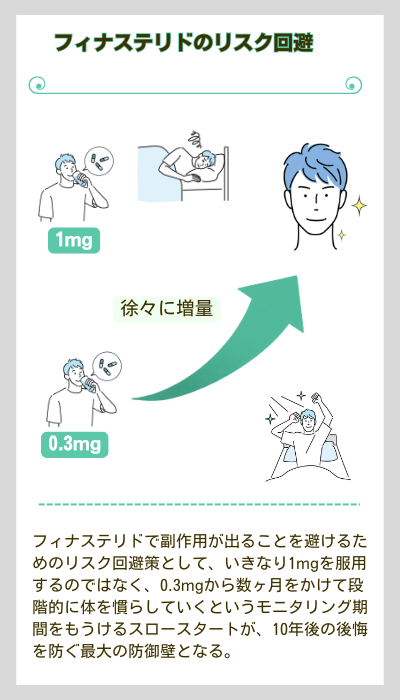 フィナステリドのリスク回避

1mg

徐々に増量

0.3mg

フィナステリドで副作用が出ることを避けるためのリスク回避策として、いきなり1mgを服用するのではなく、0.3mgから数ヶ月をかけて段階的に体を慣らしていくというモニタリング期間をもうけるスロースタートが、10年後の後悔を防ぐ最大の防御壁となる。